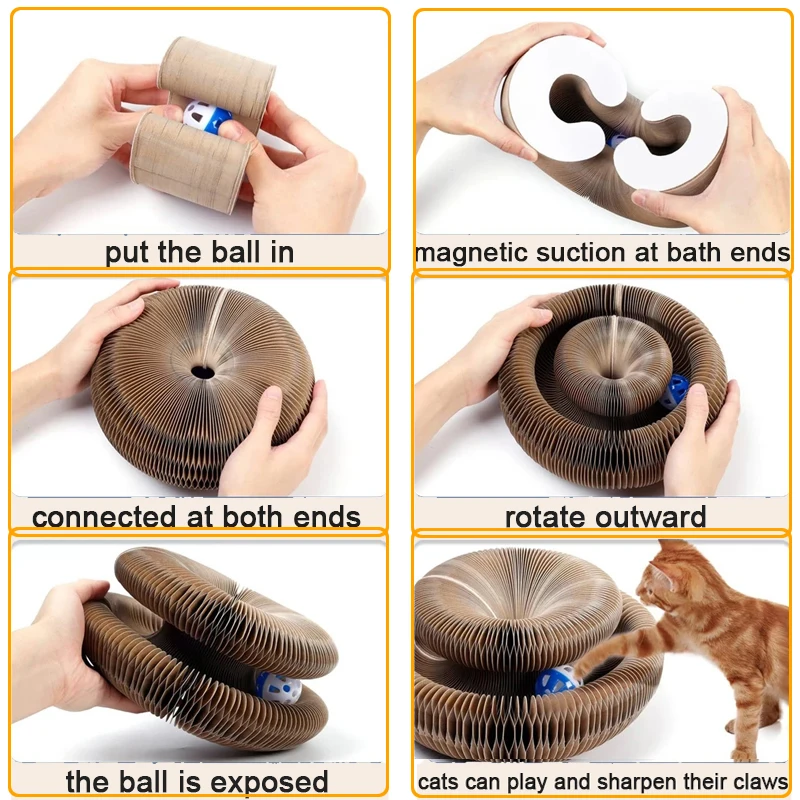 put the ball in

magnetic suction at bath ends

connected at both ends

rotate outward

the ball is exposed

cats can play and sharpen their claws